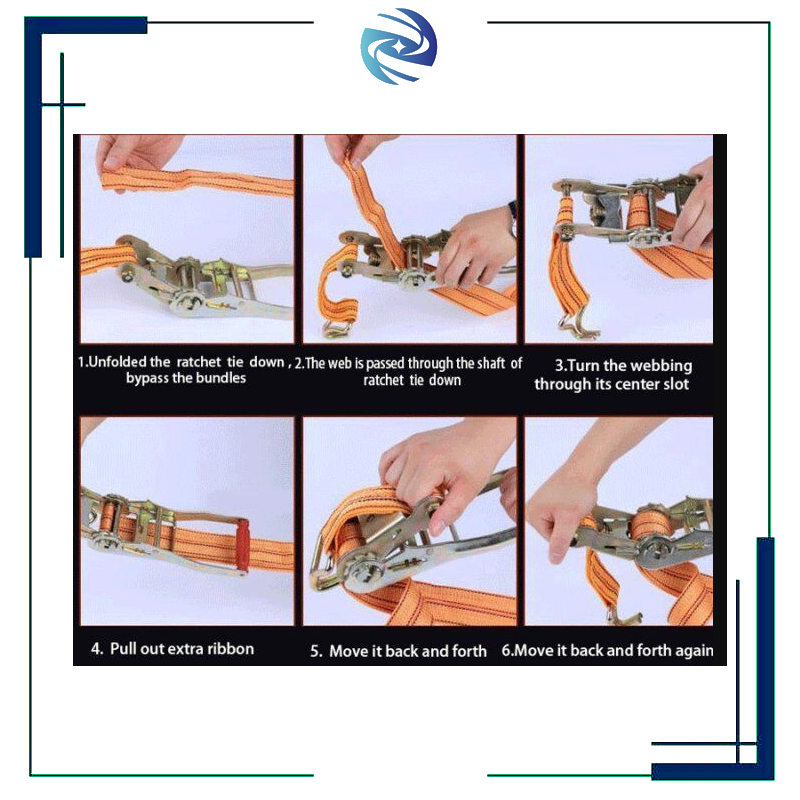 1.Unfolded the ratchet tie down , bypass the bundles

2.The web is passed through the shaft of ratchet tie down

3.Turn the webbing through its center slot

4. Pull out extra ribbon

5. Move it back and forth

6.Move it back and forth again